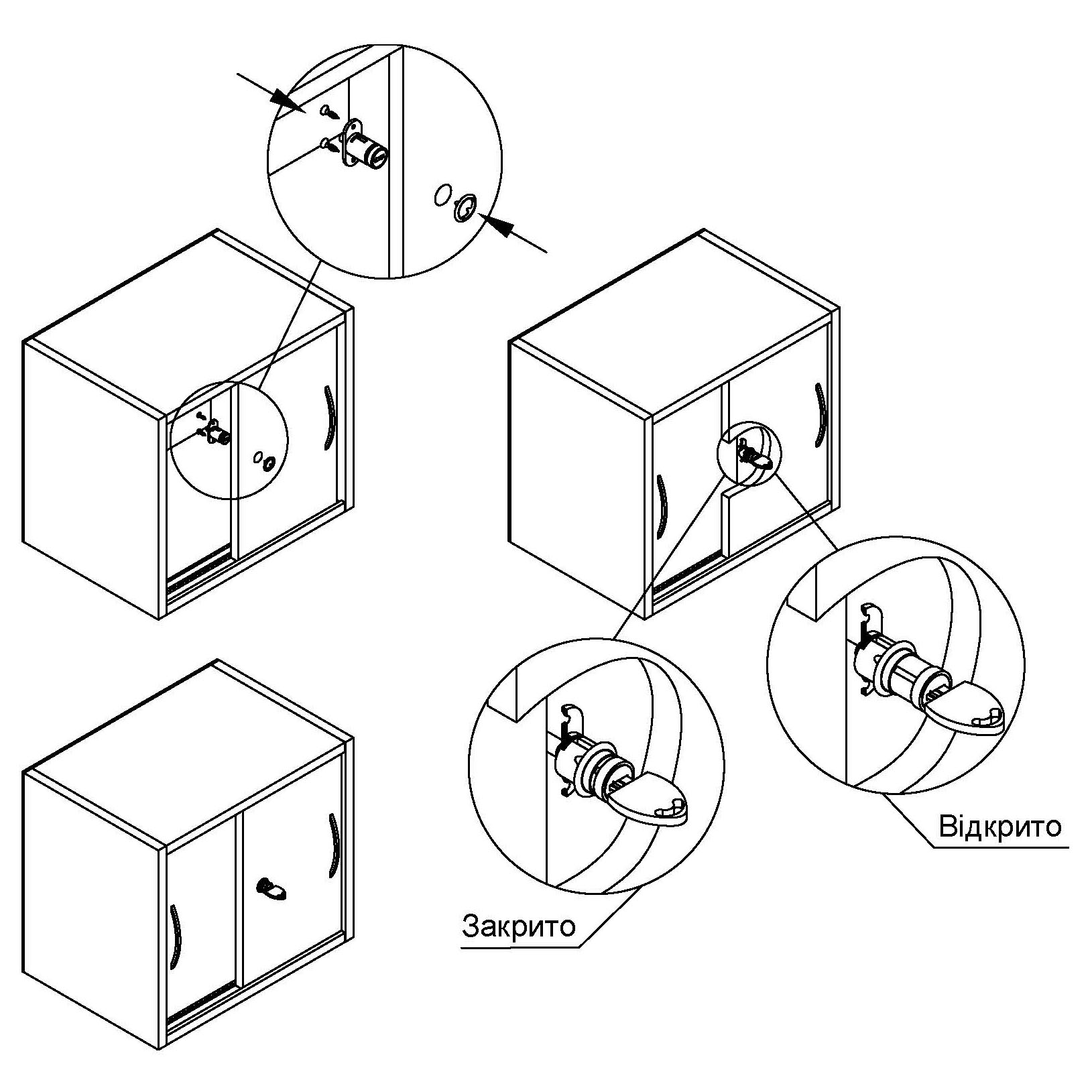 Відкрито

Закрито