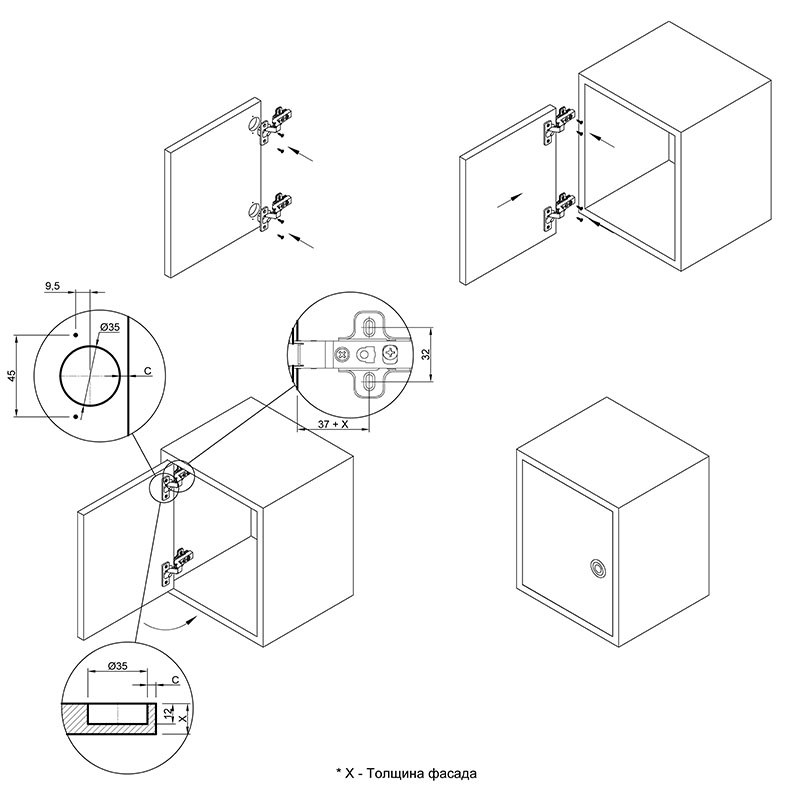 9,5

Ø35

45

C

32

37 + X

Ø35

C

12

X

* X - Толщина фасада