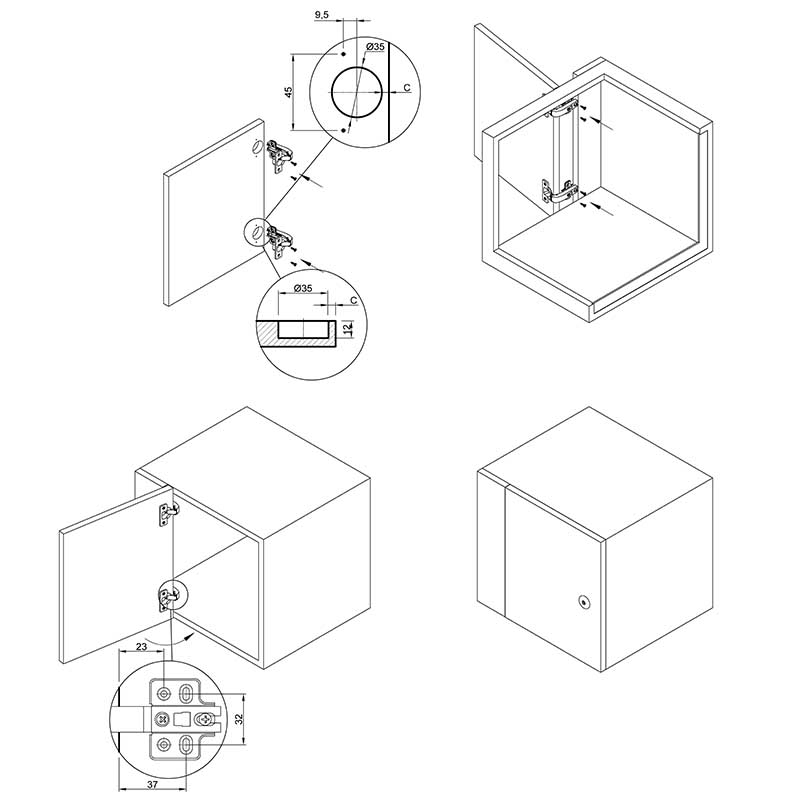 9,5
Ø35
45
C
Ø35
C
12
23
32
37