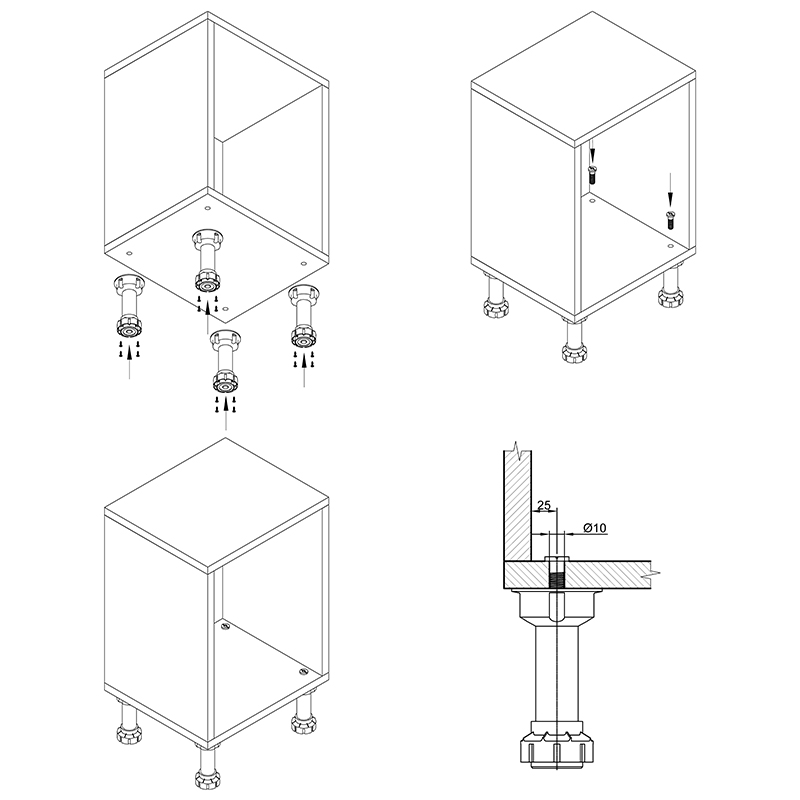 25

Ø10