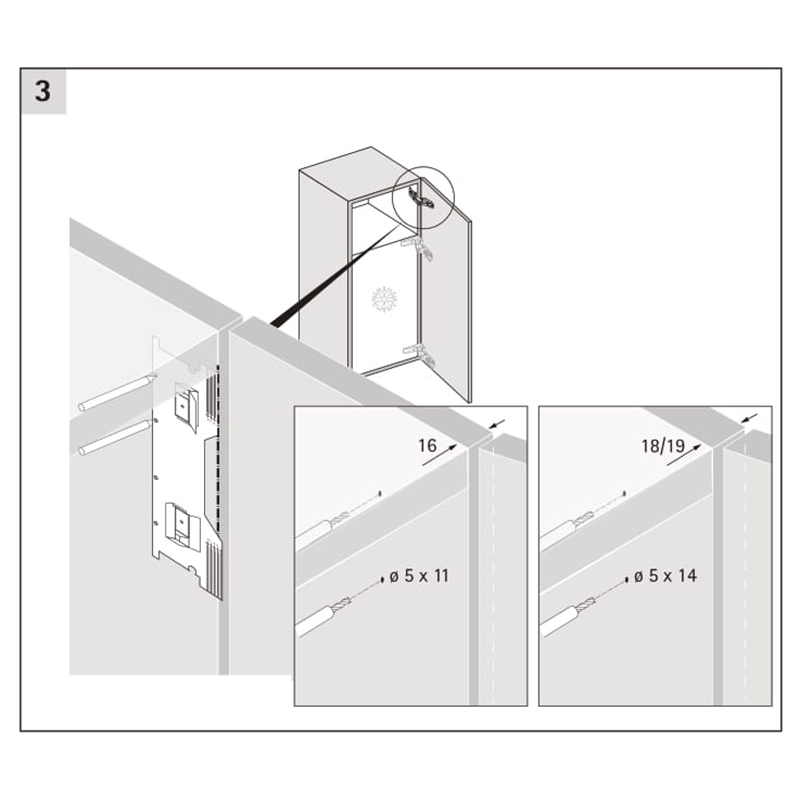 3

16

ø 5 x 11

18/19

ø 5 x 14