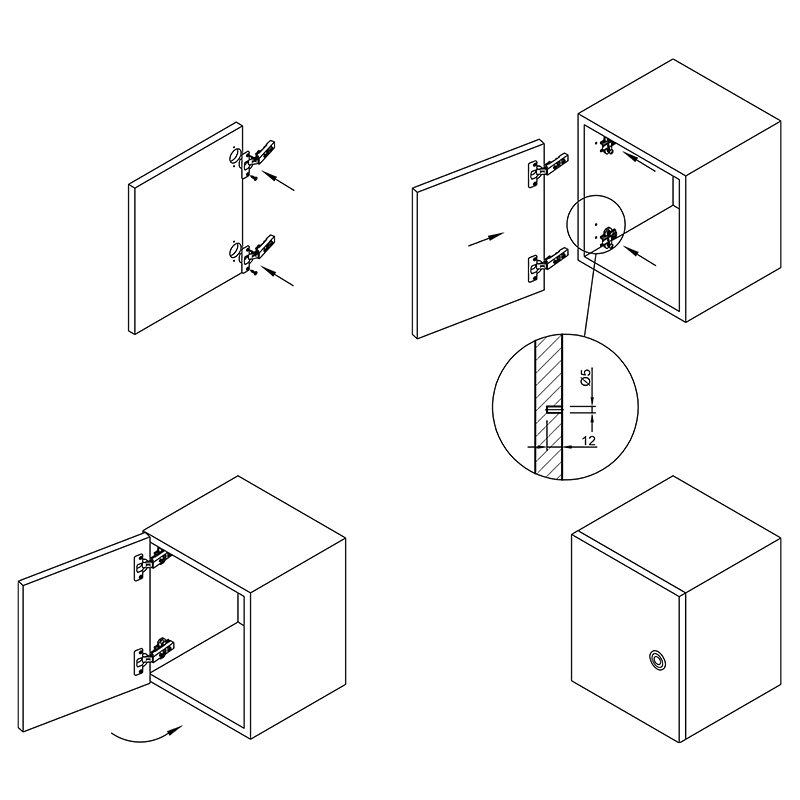 Ø5

12