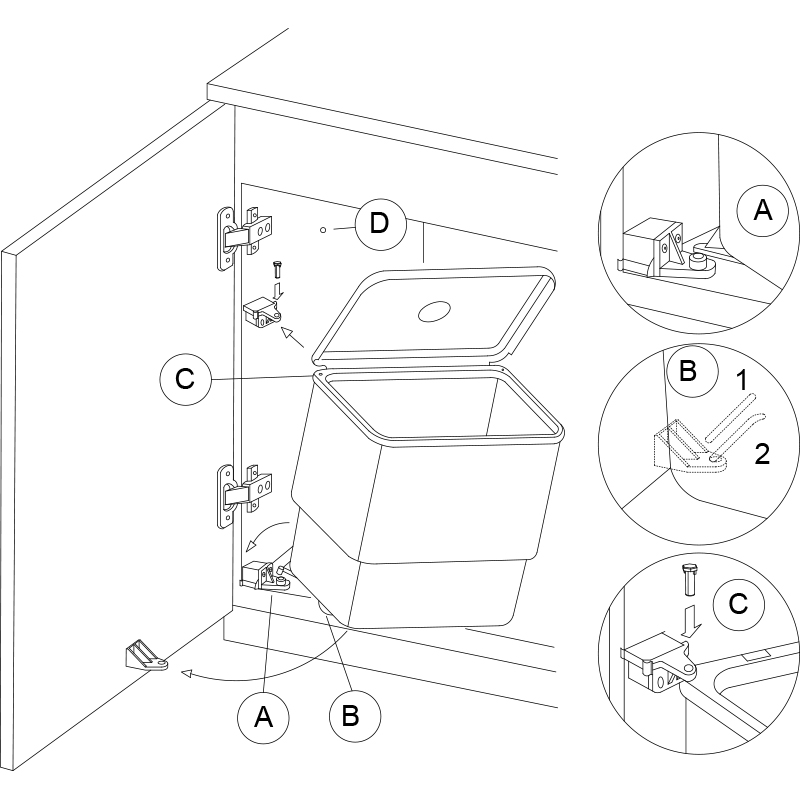 D

C

A

B

A

B

1

2

C