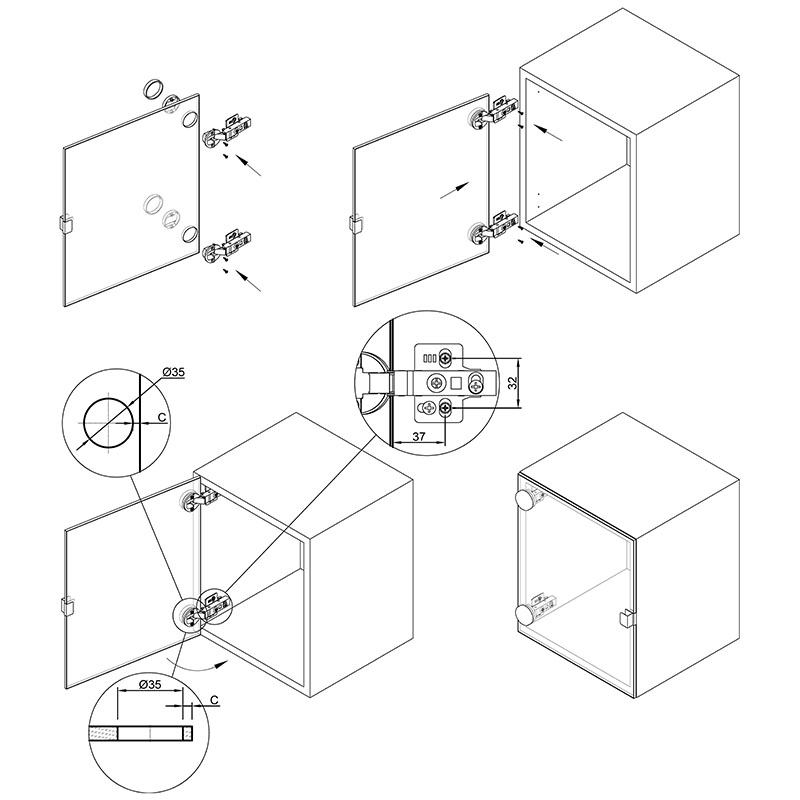 Ø35
C
32
37
Ø35
C