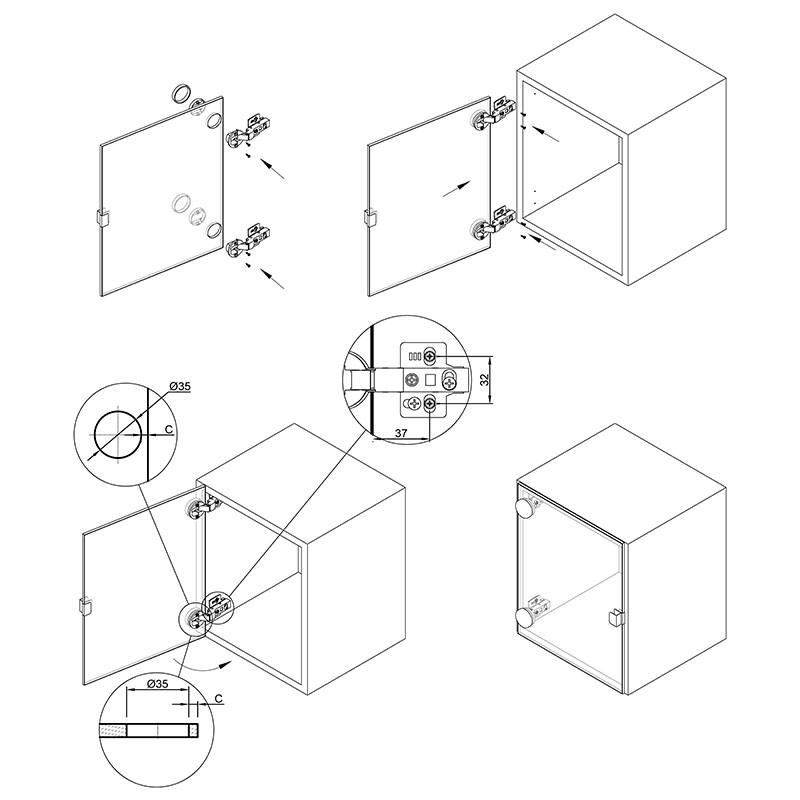 Ø35

C

32

37

Ø35

C