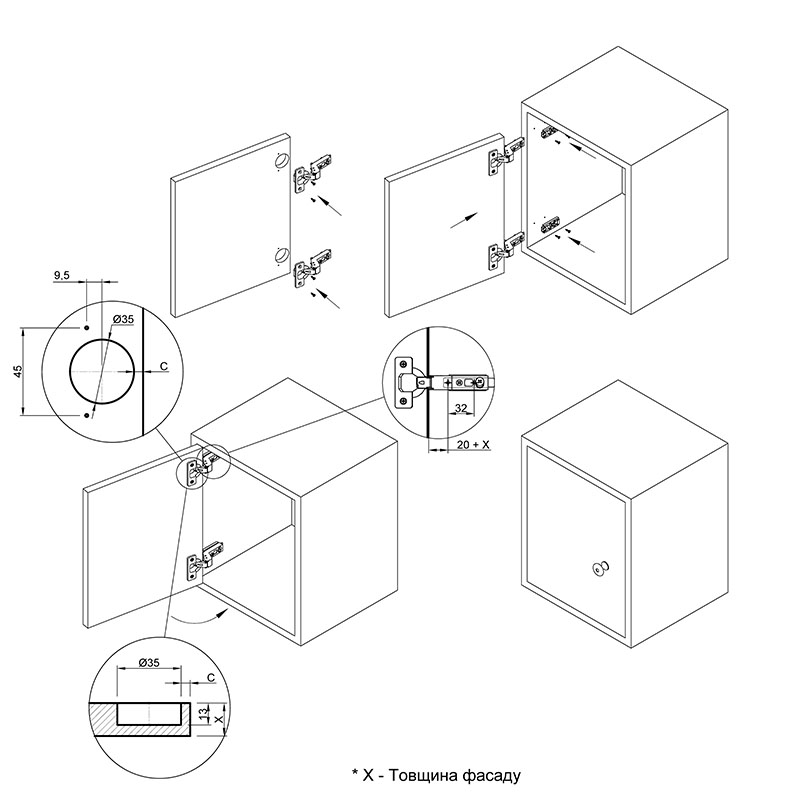 9,5
Ø35
45
C
32
20 + X
Ø35
C
13
X
* X - Товщина фасаду