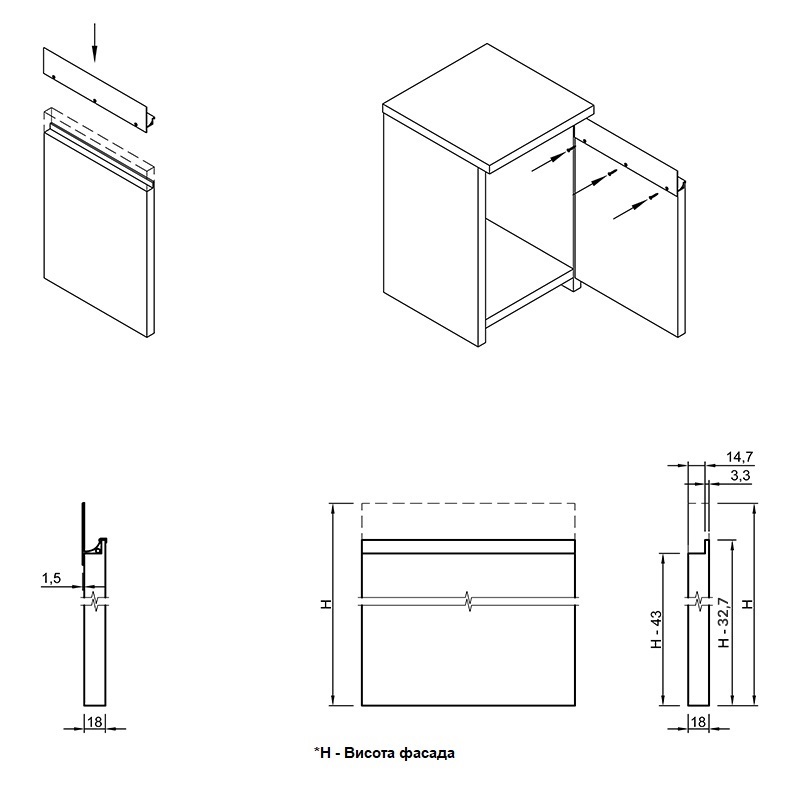 1,5

18

H

14,7

3,3

H - 43

H - 32,7

H

18

*H - Висота фасада