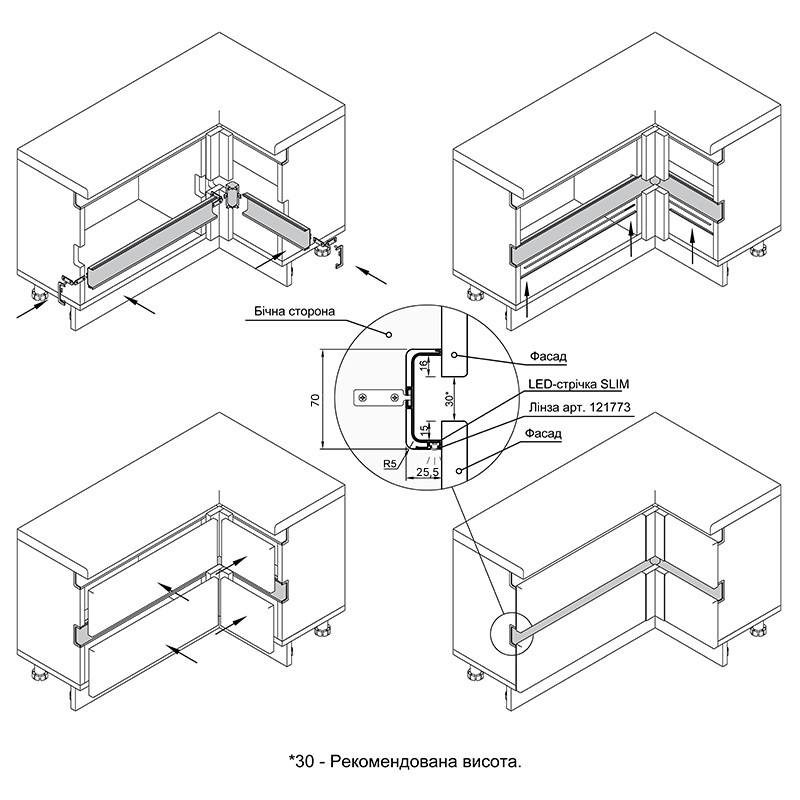 Бічна сторона

Фасад

LED-стрічка SLIM

Лінза арт. 121773

Фасад

70

16

30*

15

R5

25,5

*30 - Рекомендована висота.