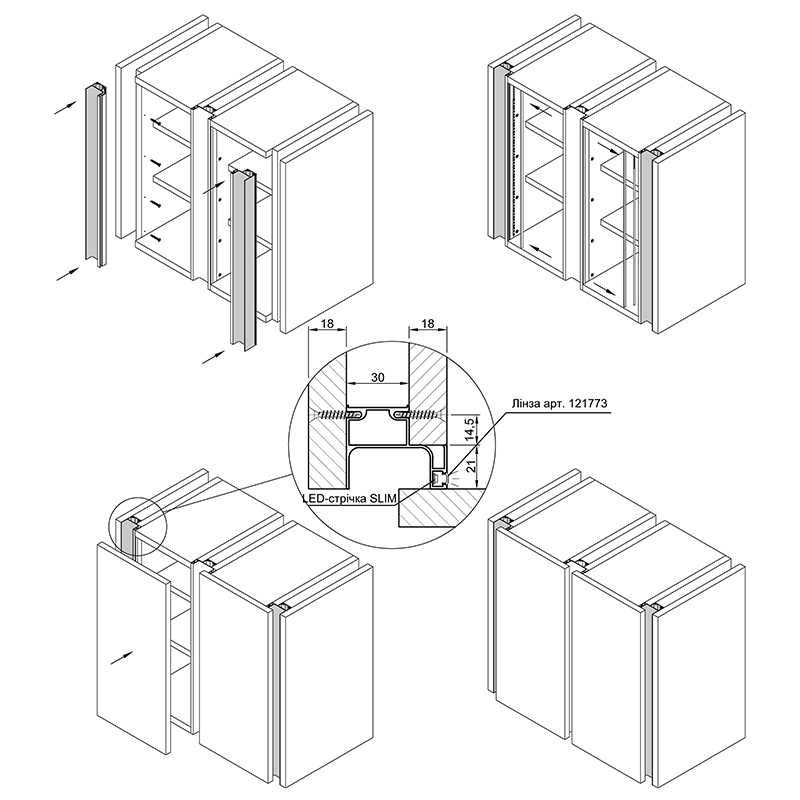 18
18
30
Лінза арт. 121773
14,5
21
LED-стрічка SLIM