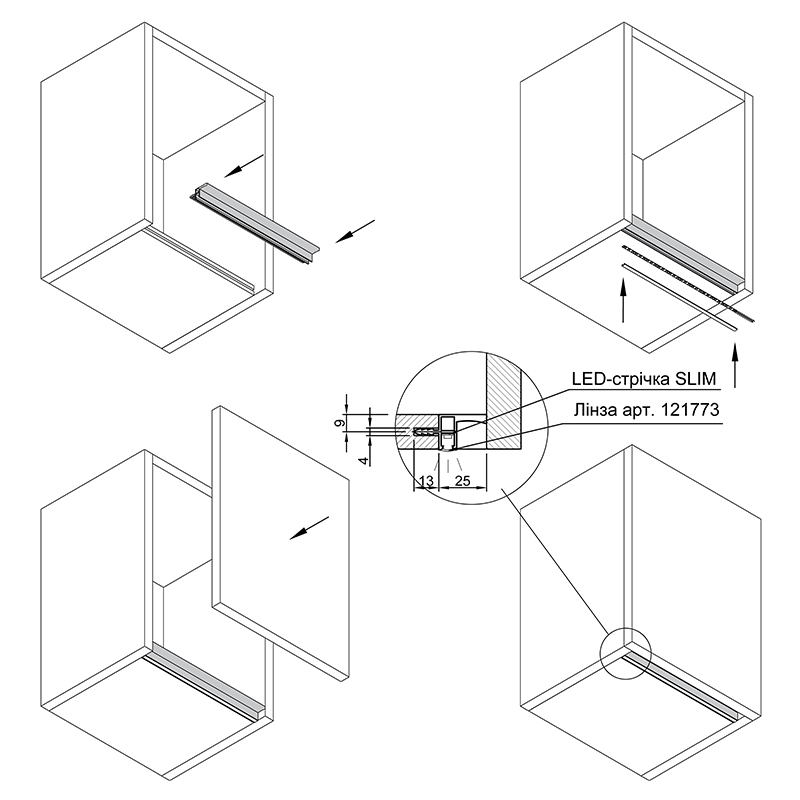 LED-стрічка SLIM

Лінза арт. 121773

9

4

13

25