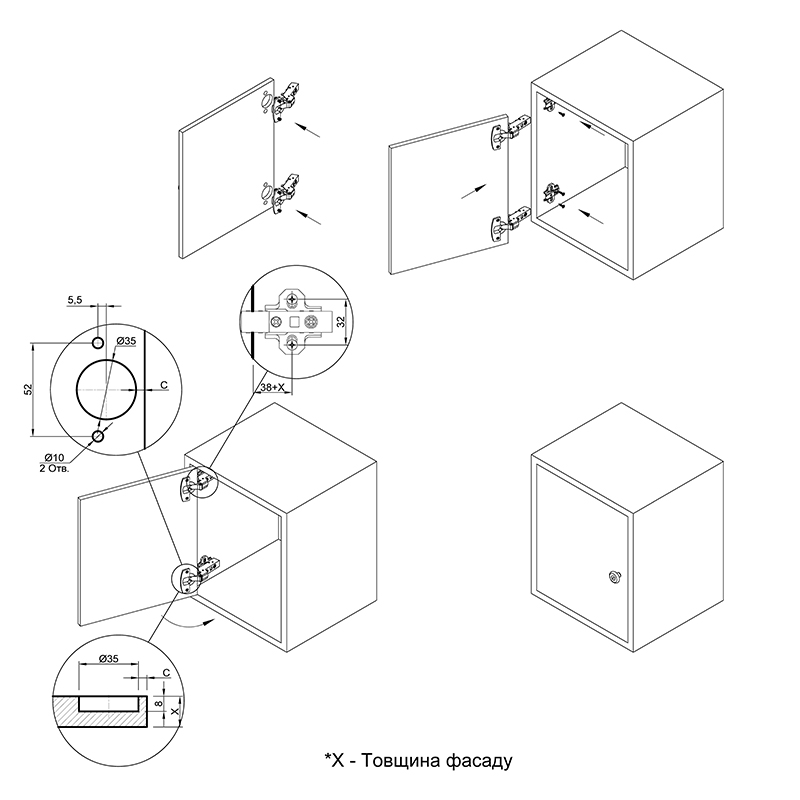 5,5
Ø35
52
C
Ø10
2 Отв.
32
38+X
Ø35
C
8
X
*X - Товщина фасаду