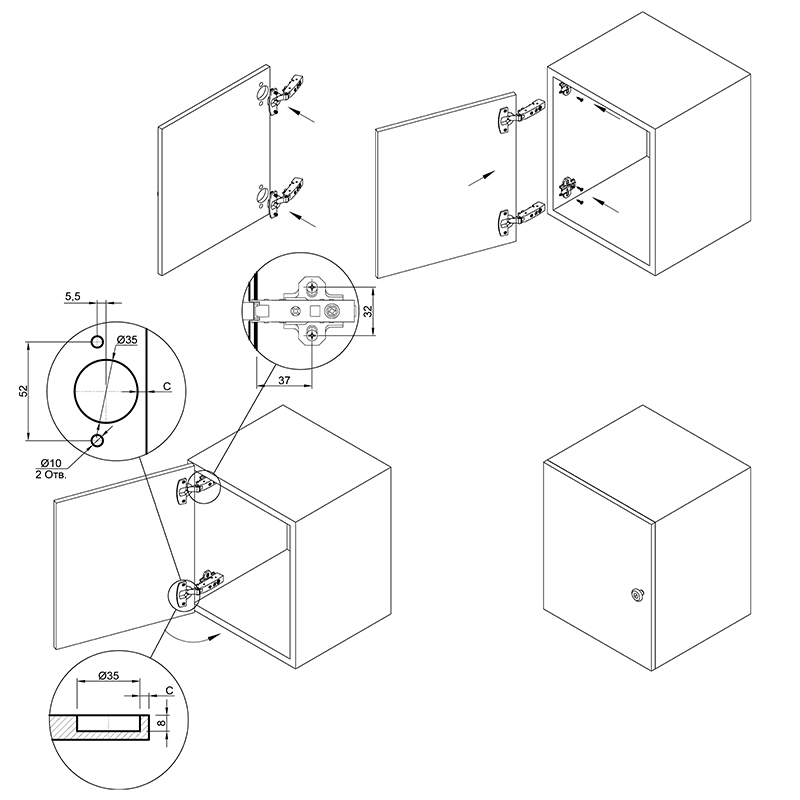 5,5
Ø35
52
C
Ø10
2 Отв.
32
37
Ø35
C
8