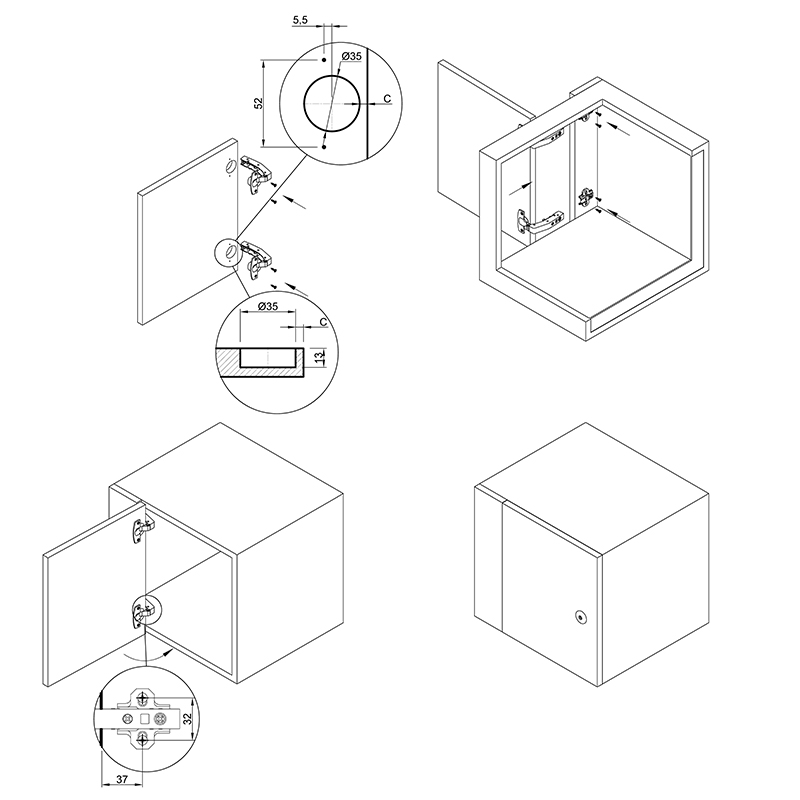 5,5
Ø35
52
C
Ø35
C
13
32
37