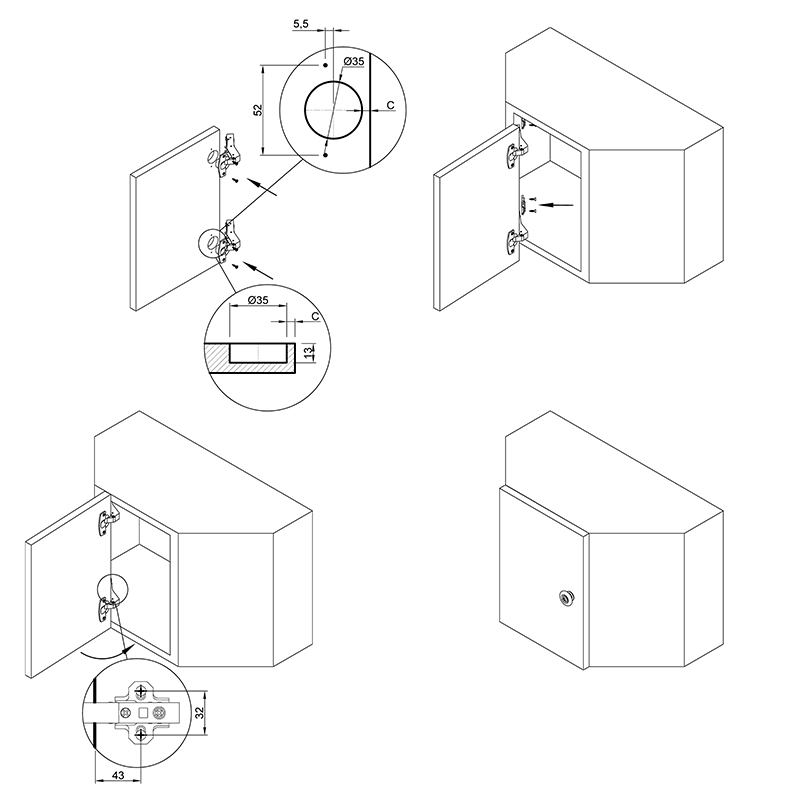 5,5
Ø35
52
C
Ø35
C
13
32
43