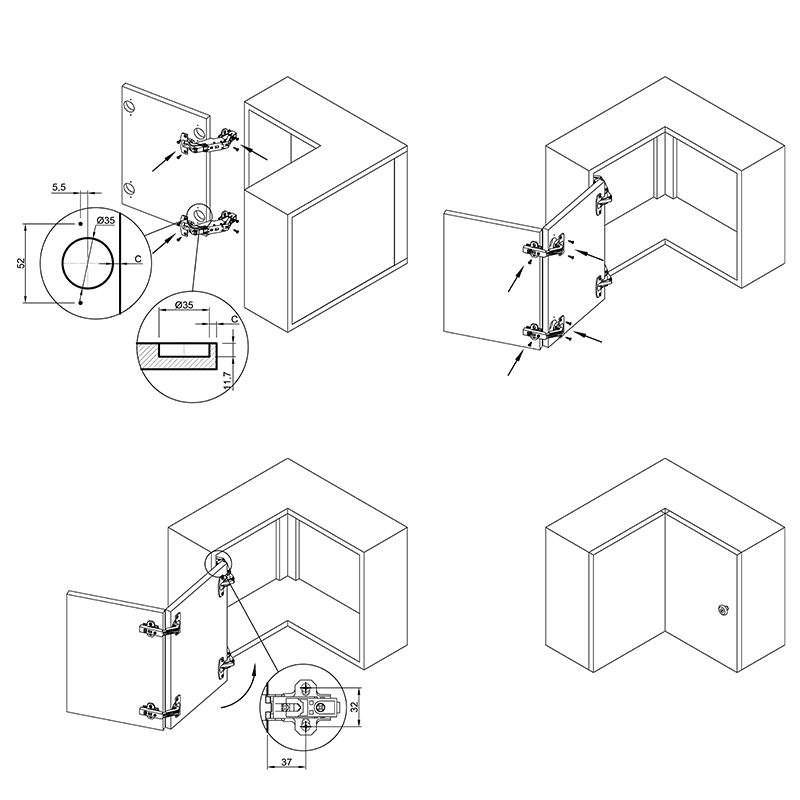 5.5
Ø35
52
C
Ø35
C
11.7
32
37