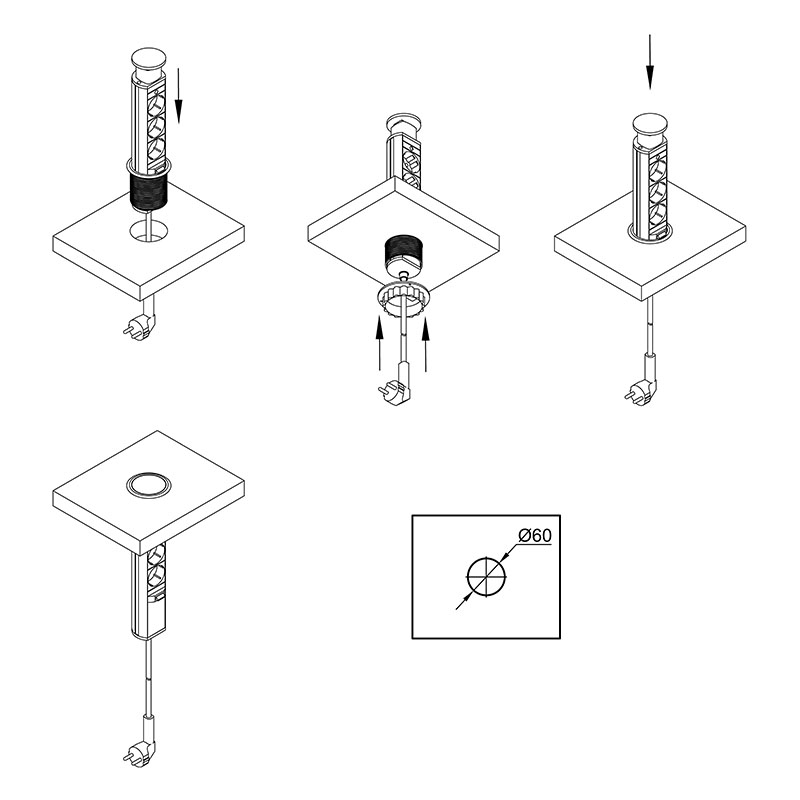 Ø60