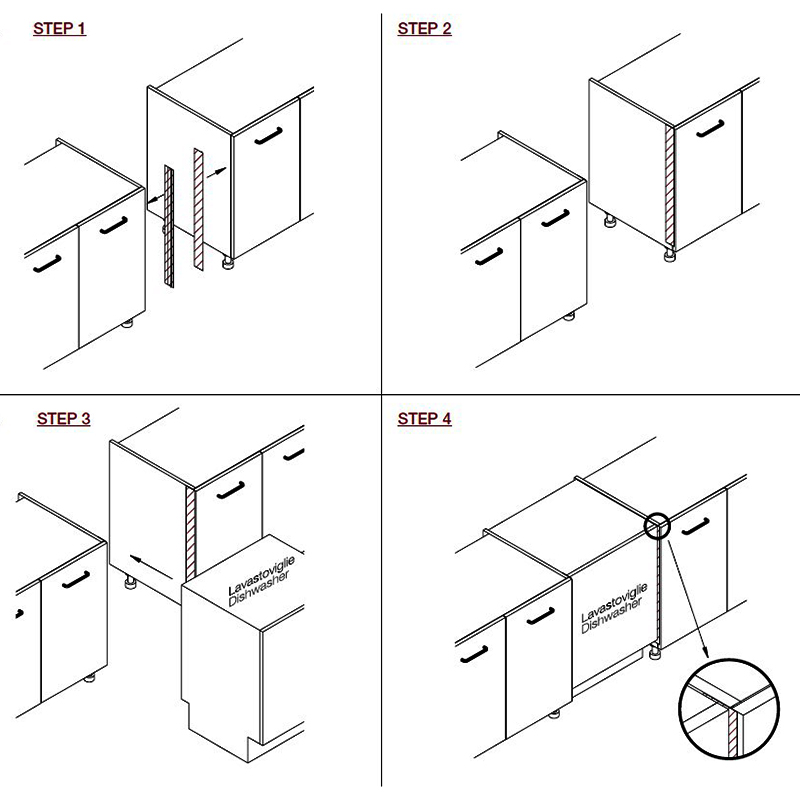 STEP 1

STEP 2

STEP 3

Lavastoviglie
Dishwasher

STEP 4

Lavastoviglie
Dishwasher